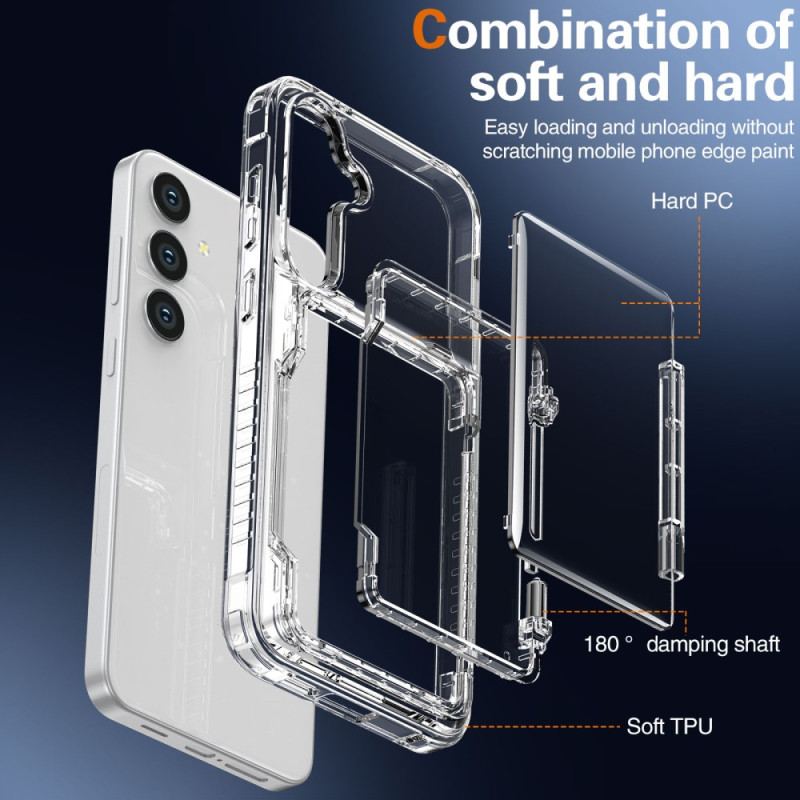 Combination of soft and hard

Easy loading and unloading without scratching mobile phone edge paint

Hard PC

180 ° damping shaft

Soft TPU